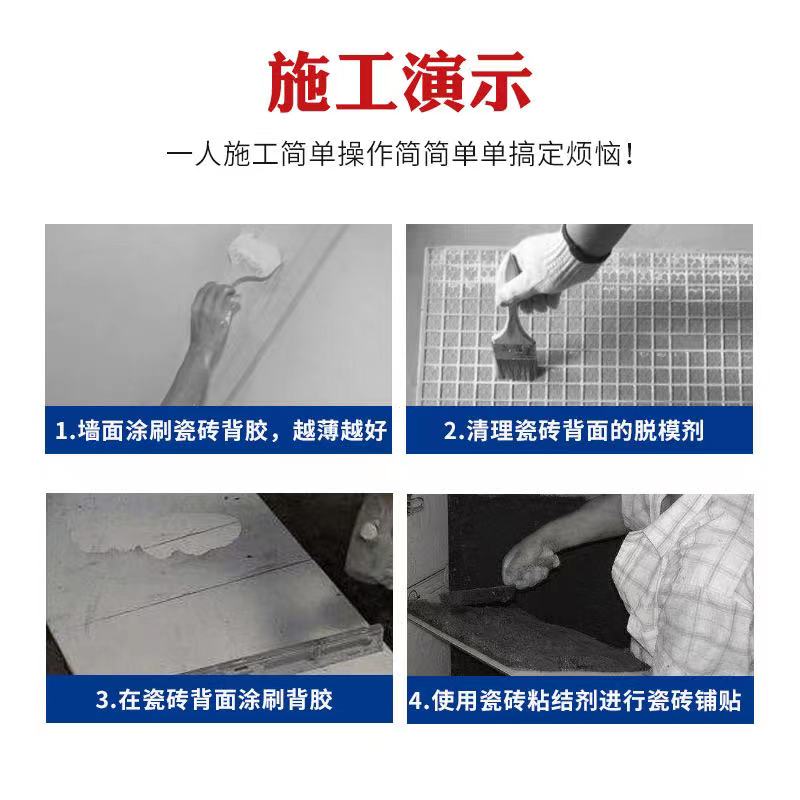 施工演示

一人施工简单操作简简单单搞定烦恼!

1.墙面涂刷瓷砖背胶，越薄越好

2.清理瓷砖背面的脱模剂

3.在瓷砖背面涂刷背胶

4.使用瓷砖粘结剂进行瓷砖铺贴